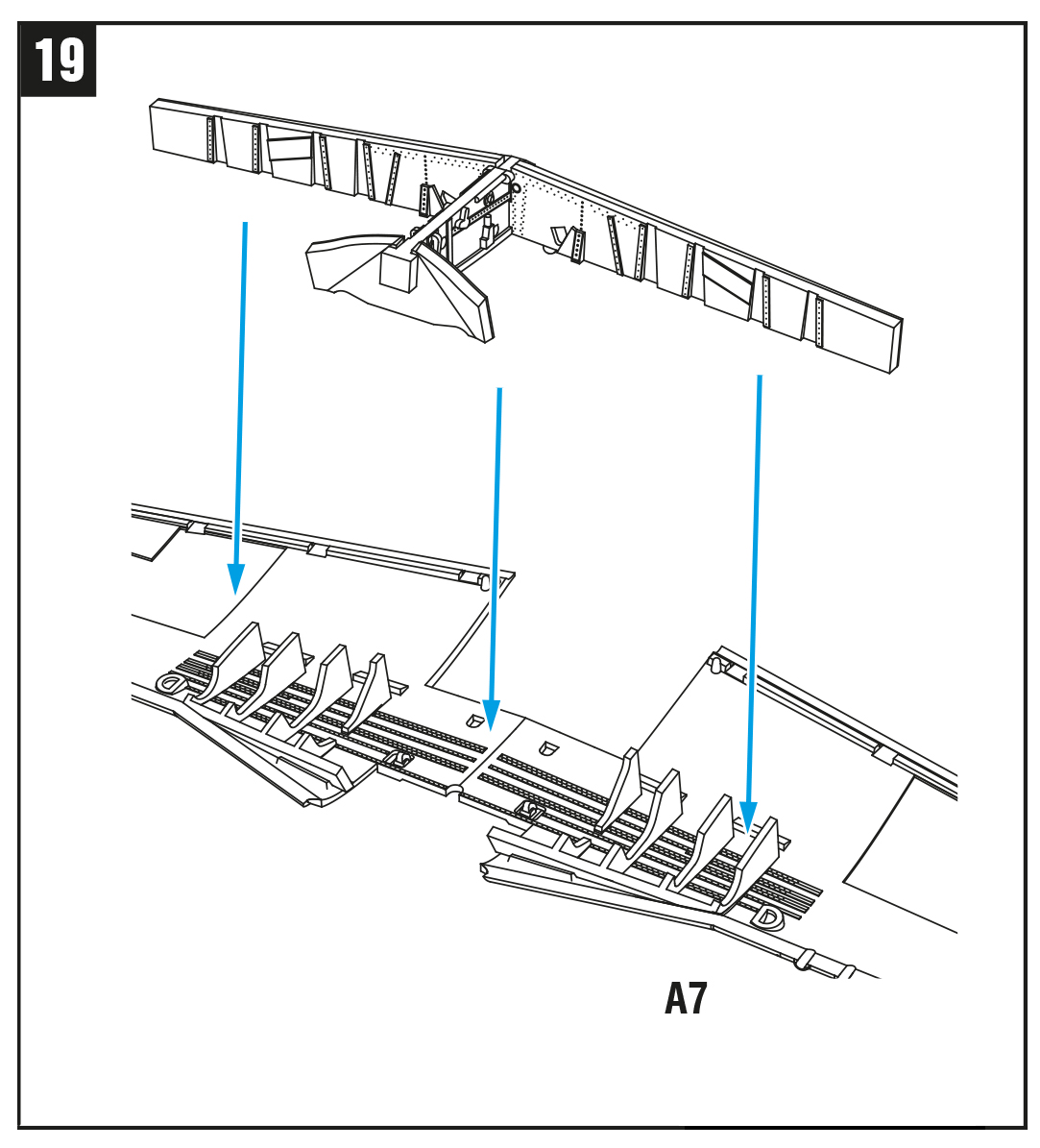 19

A7