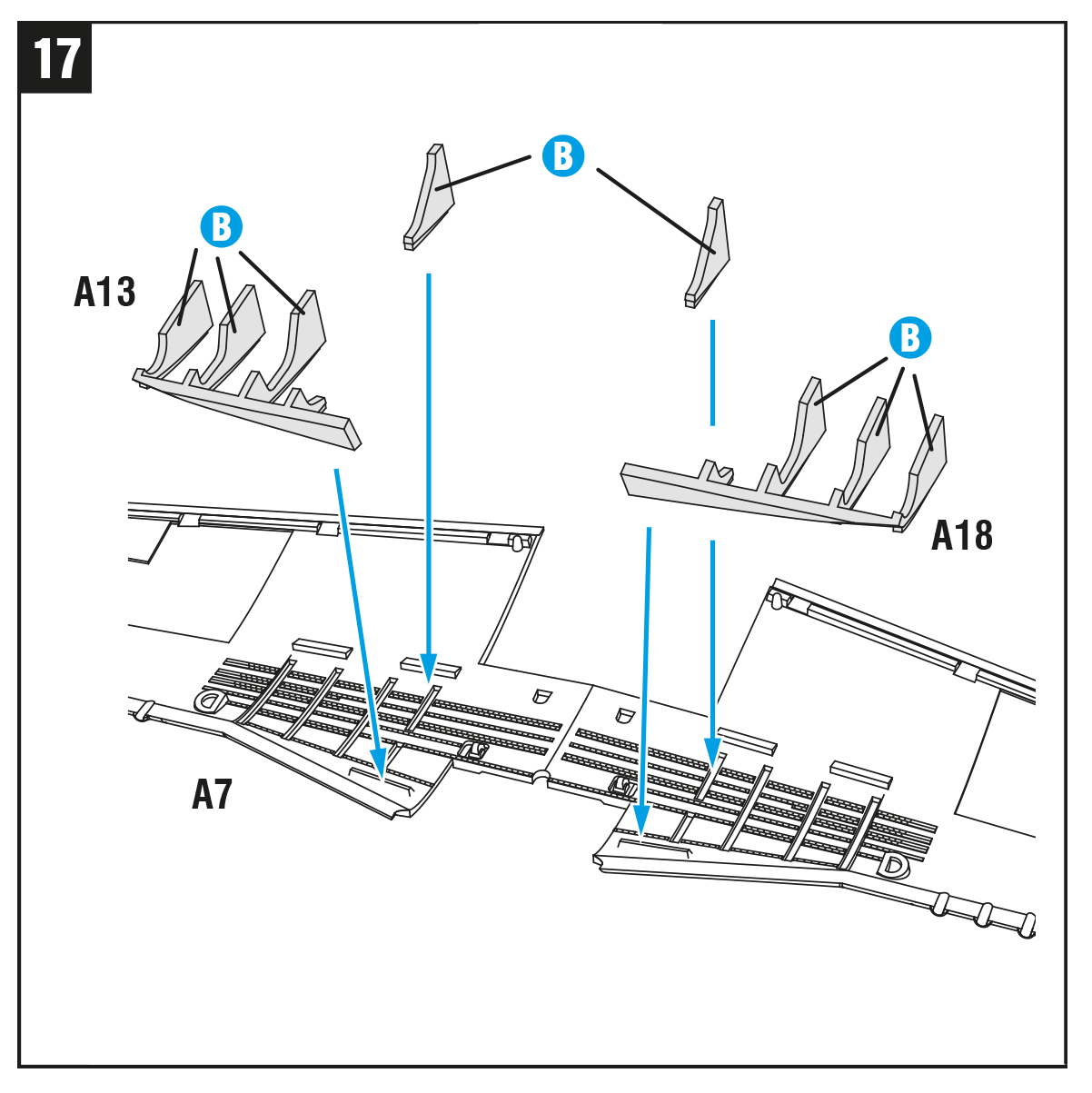 17

B

B

A13

B

A18

A7