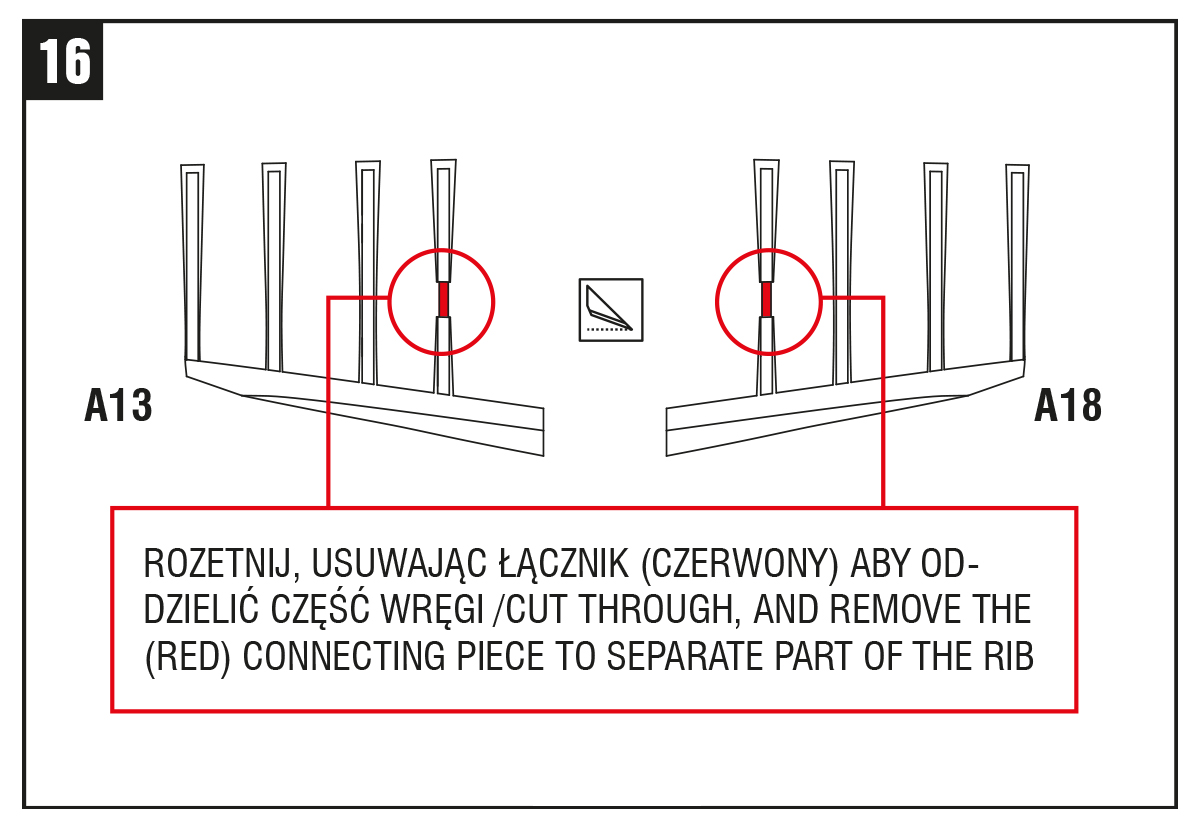 16

A13

A18

ROZETNIJ, USUWAJĄC ŁĄCZNIK (CZERWONY) ABY ODDZIELIĆ CZĘŚĆ WRĘGI /CUT THROUGH, AND REMOVE THE (RED) CONNECTING PIECE TO SEPARATE PART OF THE RIB